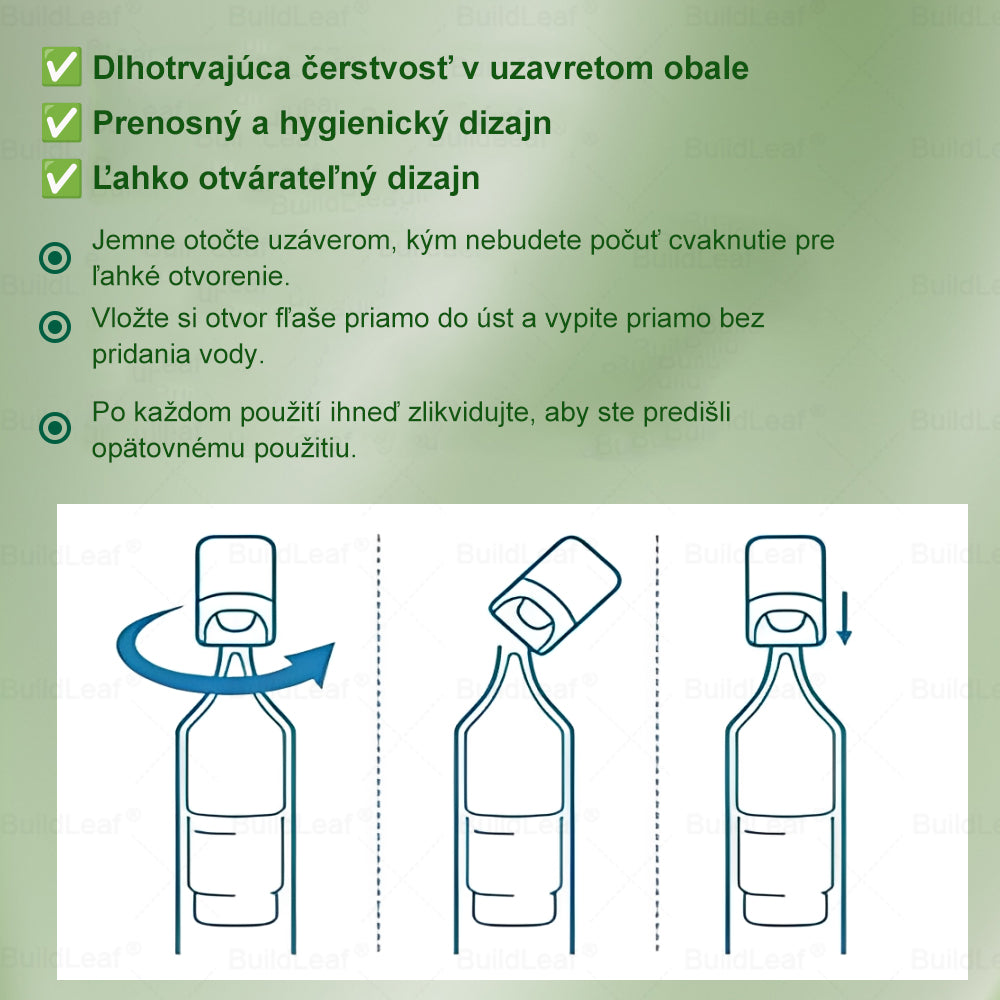 ✅ Dlhotrvajúca čerstvosť v uzavretom obale
✅ Prenosný a hygienický dizajn
✅ Ľahko otvárateľný dizajn

Jemne otočte uzáverom, kým nebudete počuť cvaknutie pre ľahké otvorenie.

Vložte si otvor fľaše priamo do úst a vypite priamo bez pridania vody.

Po každom použití ihneď zlikvidujte, aby ste predišli opätovnému použitiu.

BuildLeaf®